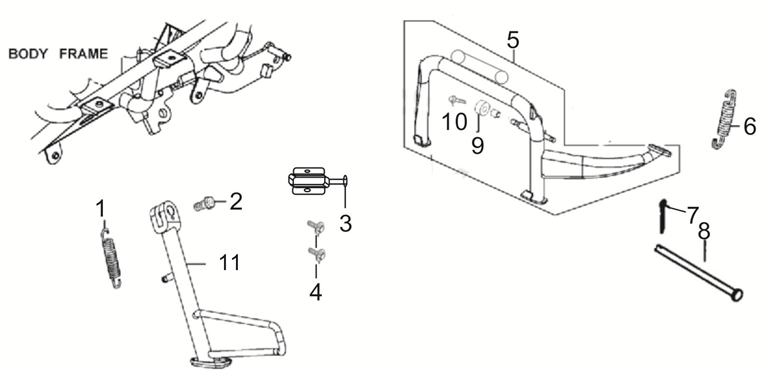 BODY FRAME

5

10

9

6

1

2

3

11

4

7

8