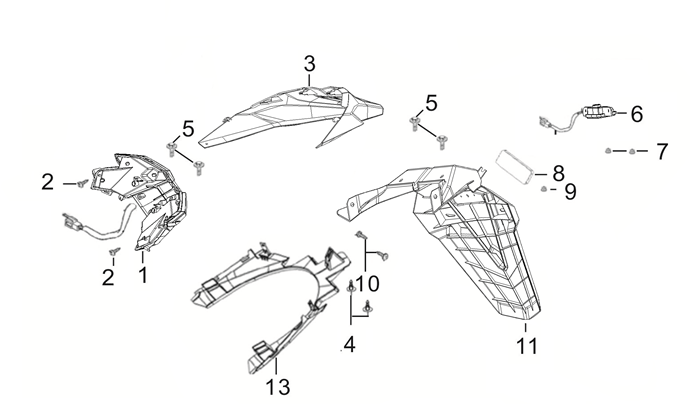 3
5
5
6
7
2
8
9
2
1
10
4
11
13