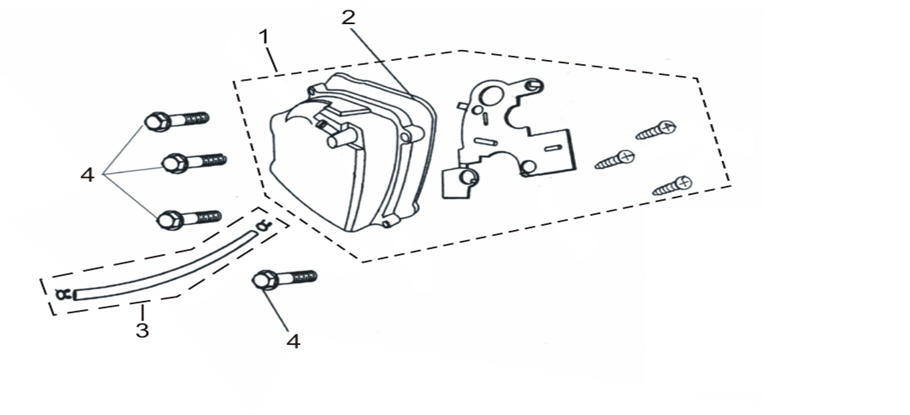 1
2
4
3
4