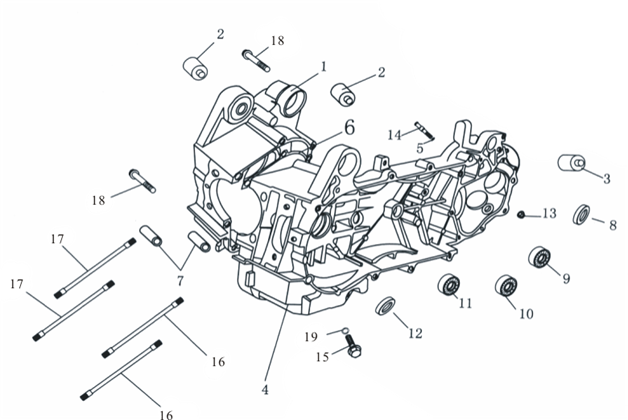 2
18
1
2
6
14
5
3
18
13
8
17
7
9
17
11
10
12
19
15
16
4
16