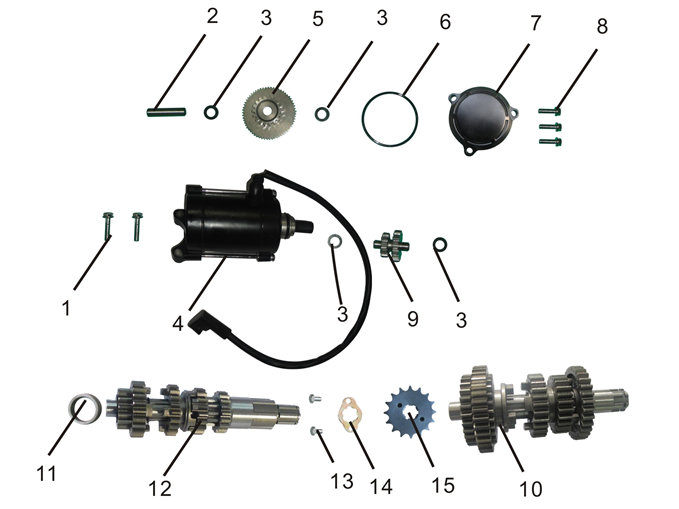 2 3 5 3 6 7 8

1 4 3 9 3

11 12 13 14 15 10