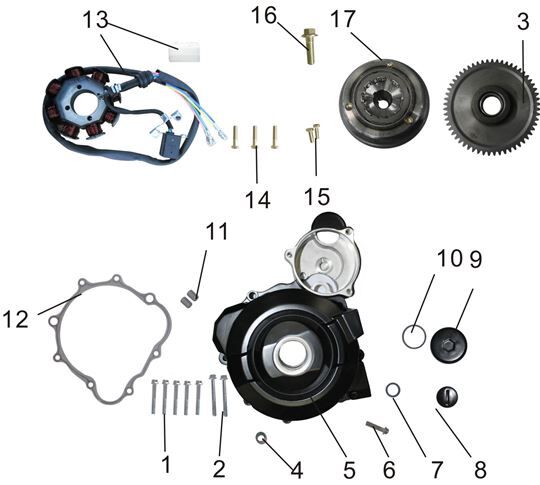 13
16
17
3
14
15
11
10 9
12
1
2
4
5
6
7
8