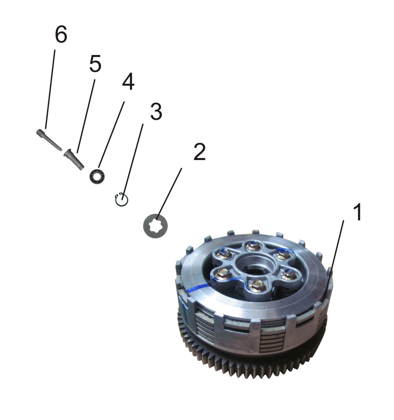 6
5
4
3
2
1