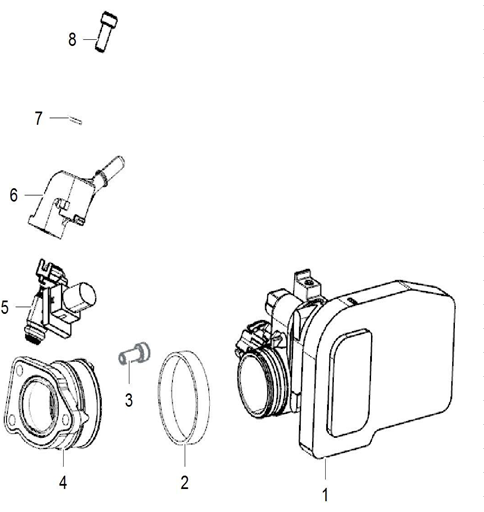 8

7

6

5

3

4

2

1