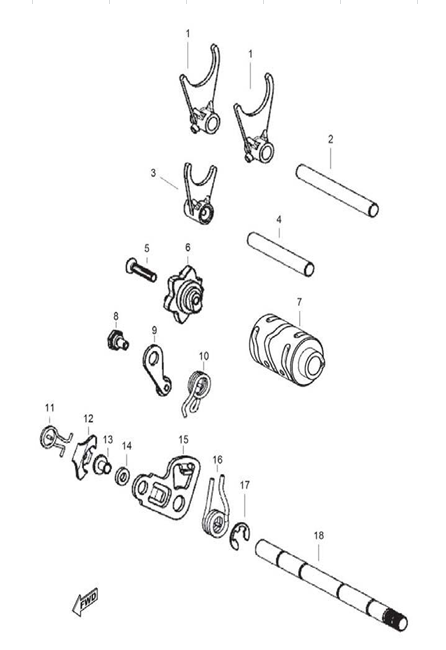 1
1
2
3
4
5
6
7
8
9
10
11
12
13
14
15
16
17
18
FWD