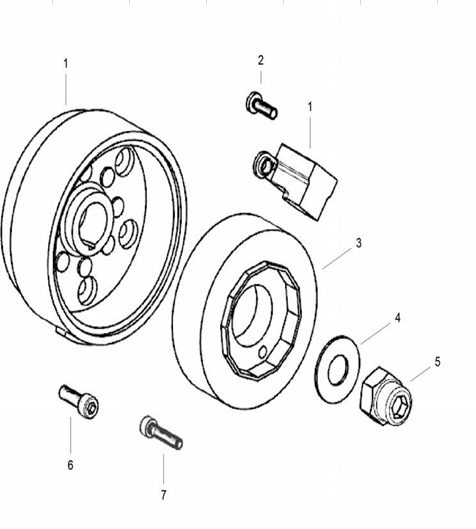 1
2
1
3
4
5
6
7