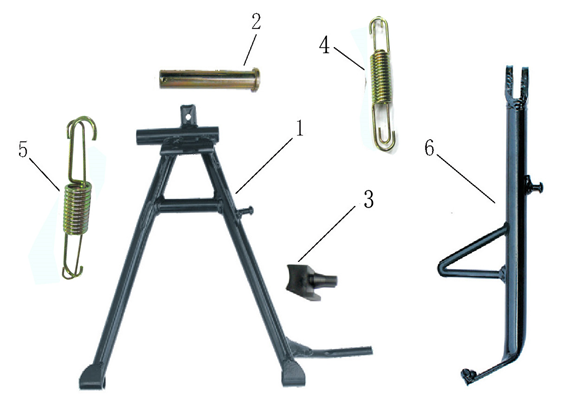 2
4
5
1
6
3