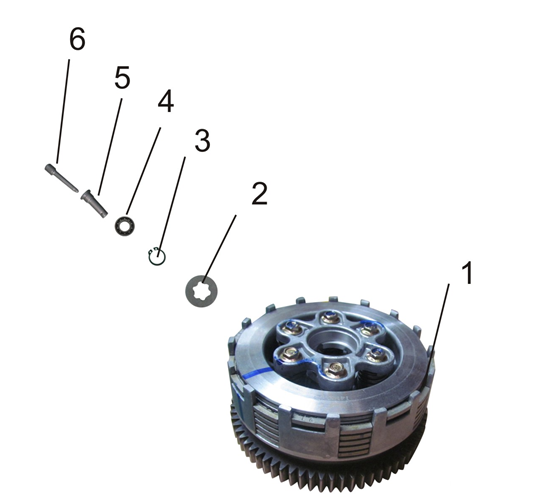 6
5
4
3
2
1