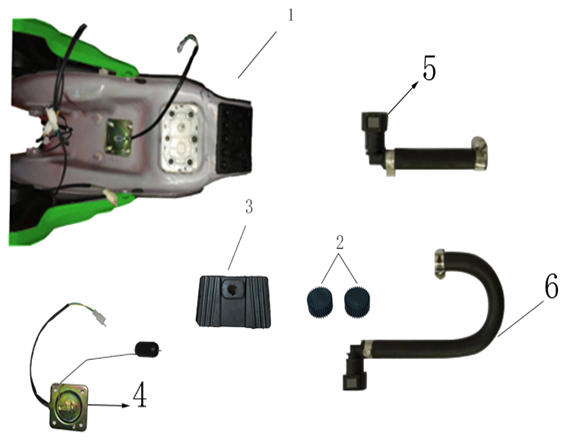 1
5
3
2
6
4