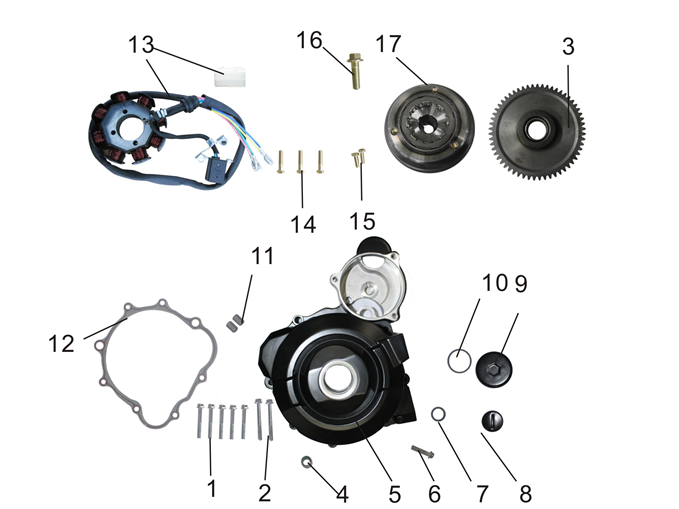 13
16
17
3
14
15
11
10
9
12
1
2
4
5
6
7
8