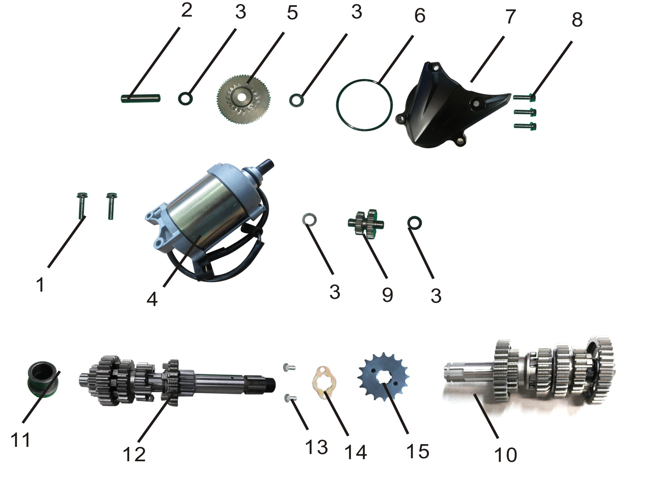 2 3 5 3 6 7 8

1 4 3 9 3

11 12 13 14 15 10