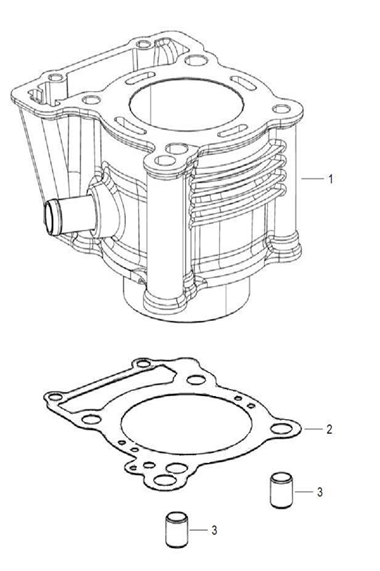 1

2

3

3