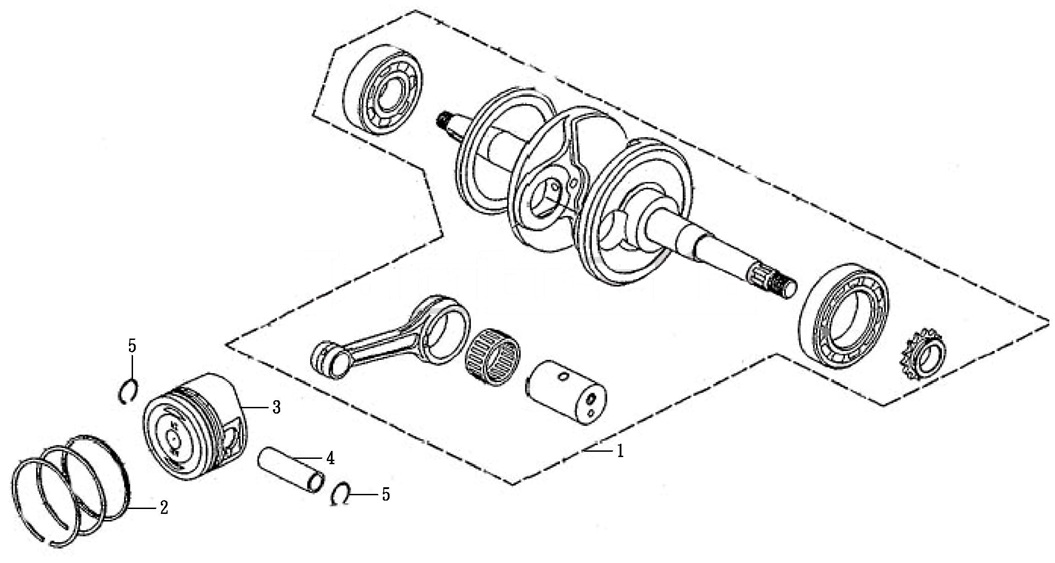 5
3
4
5
2
1