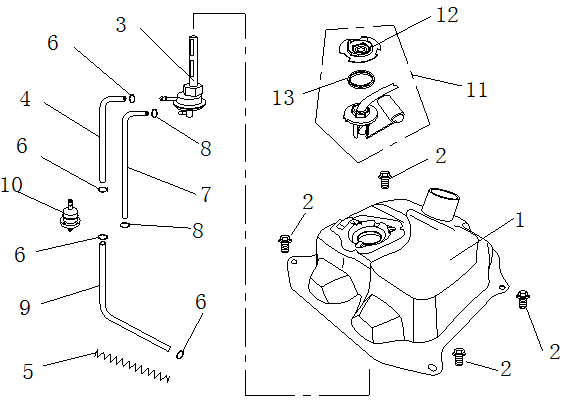 3
6
4
6
10
6
9
5
8
7
8
6
12
13
11
2
2
1
2
2