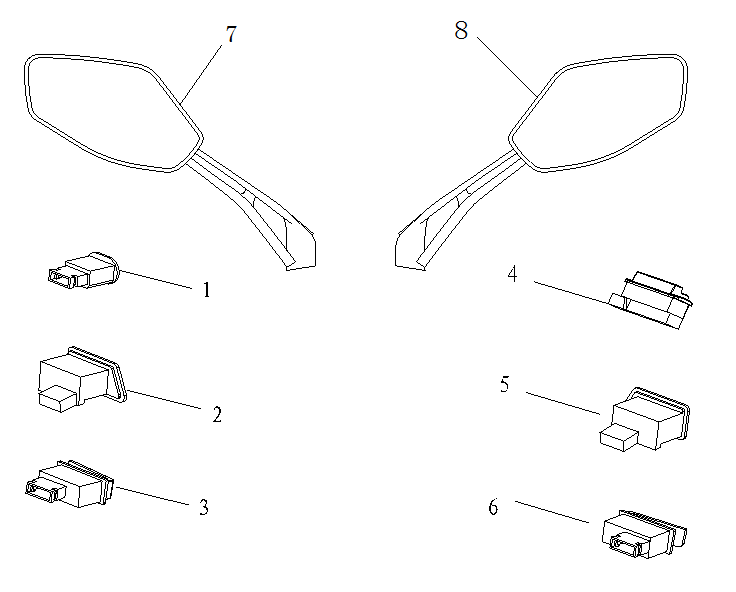 7
8
1
4
2
5
3
6