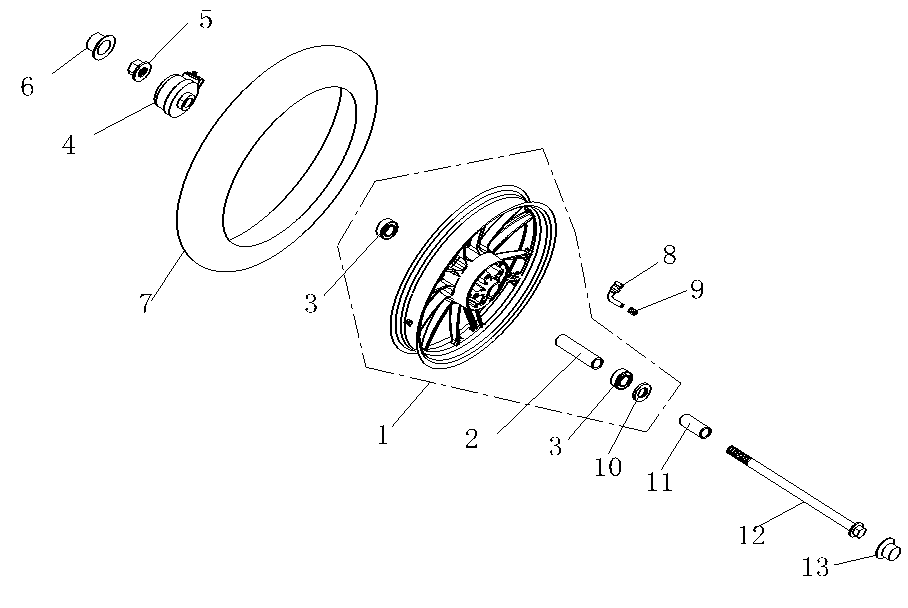 5
6
4
7
3
8
9
1
2
3
10
11
12
13