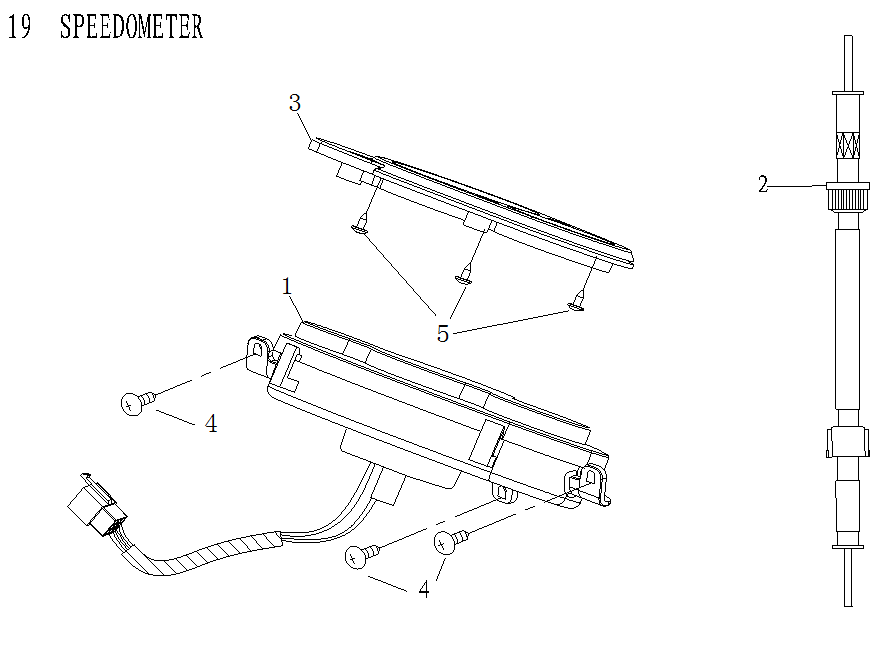 19 SPEEDOMETER

3

2

1

5

4

4