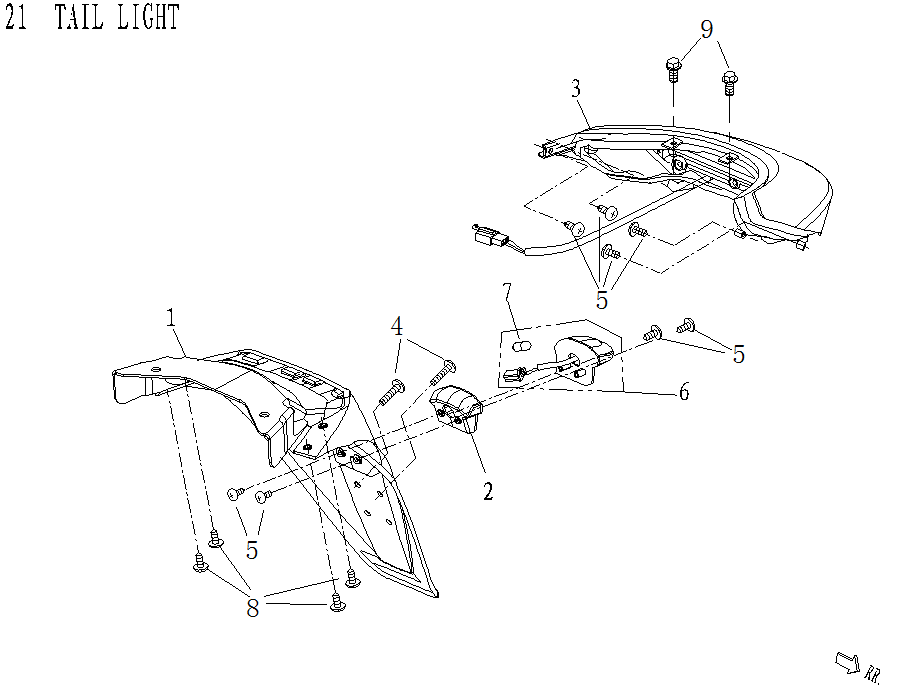 21 TAIL LIGHT

9
3
5
7
5
6
1
4
2
5
8
RR.