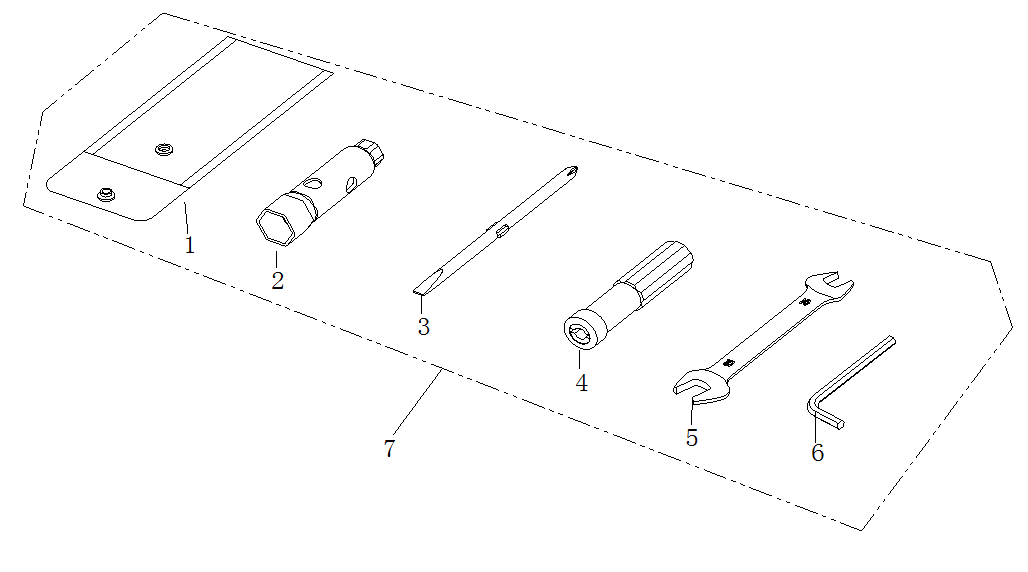 1
2
3
4
5
6
7