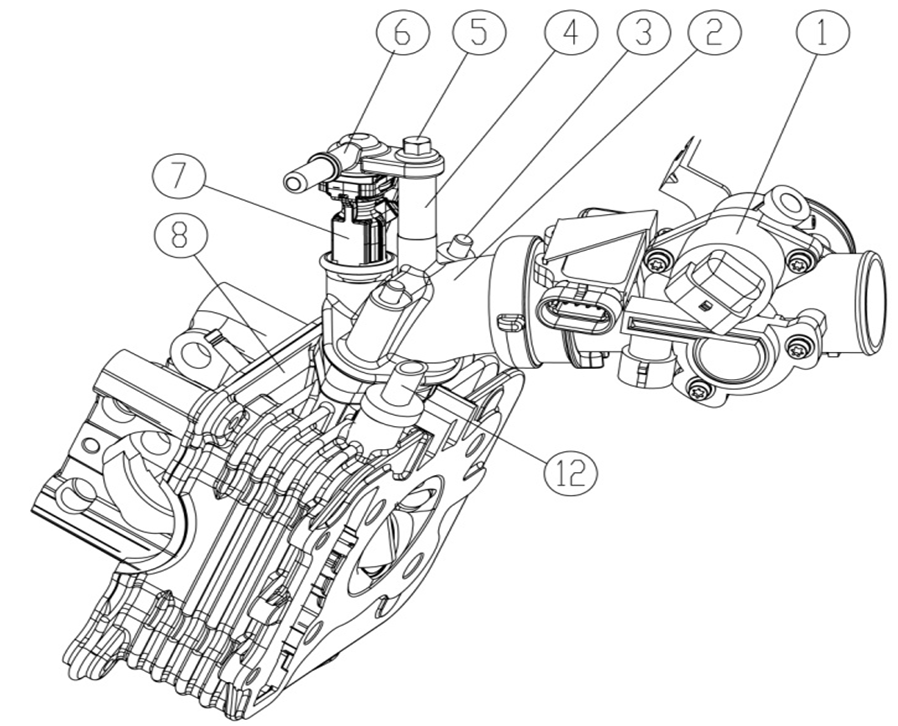 6
5
4
3
2
1
7
8
12