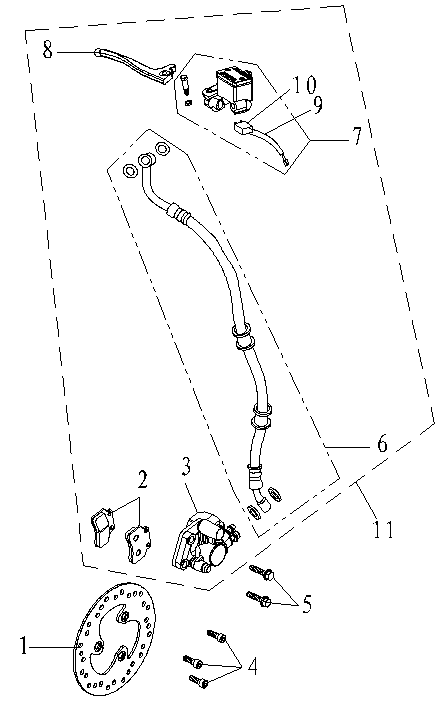 8
10
9
7
6
11
2
3
5
1
4