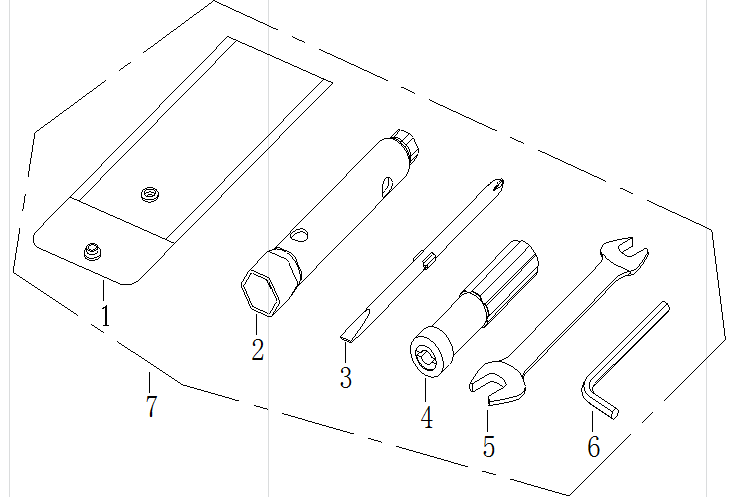 1
2
3
4
5
6
7