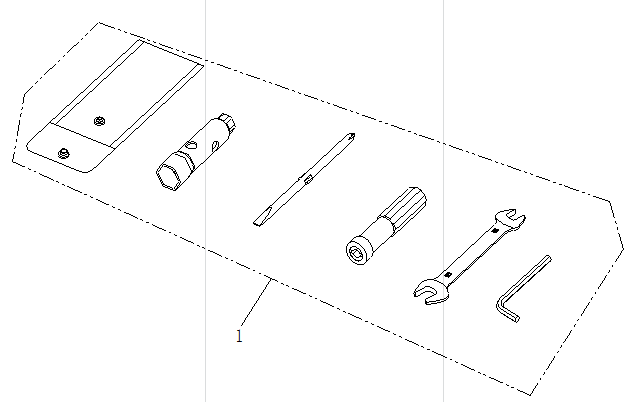 1