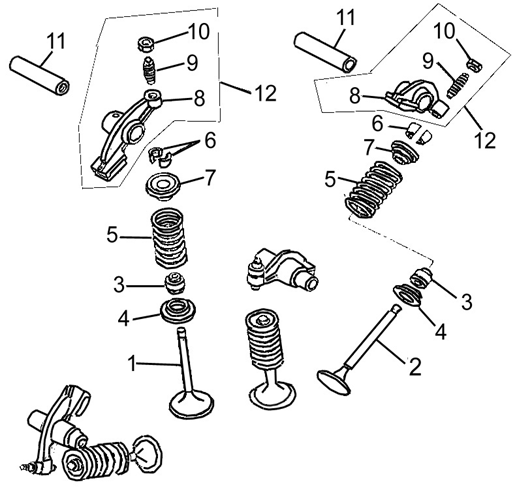 11
10
9
8
12
6
7
5
3
4
1
11
10
9
8
12
6
7
5
3
4
2