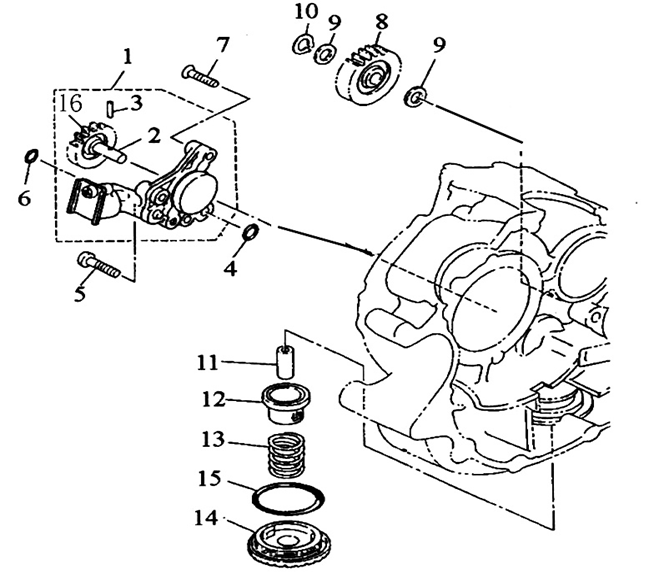 10
9
8
9
7
1
16
3
2
6
4
5
11
12
13
15
14