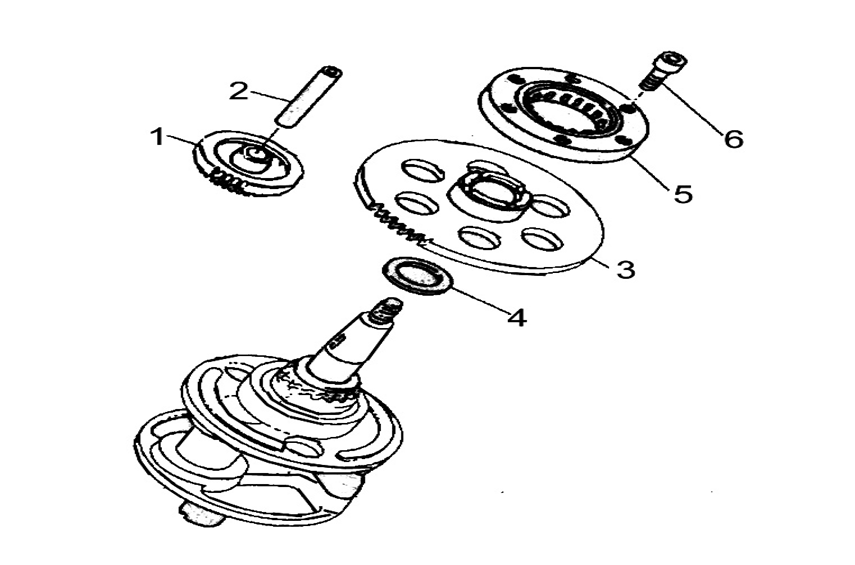 2
1
6
5
3
4