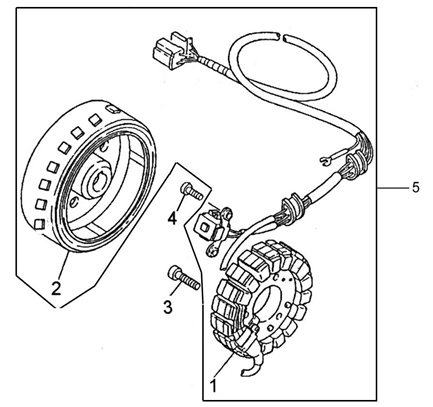 5
4
2
3
1