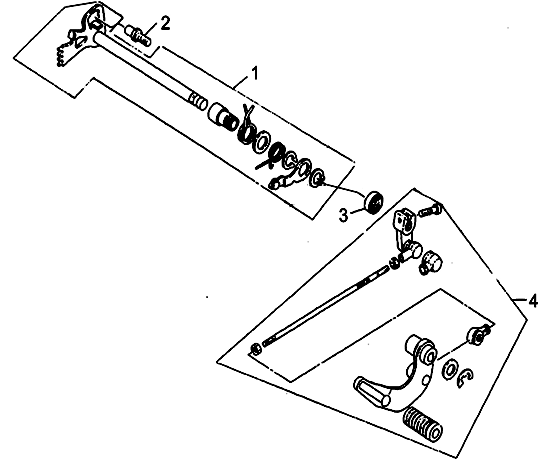 2
1
3
4