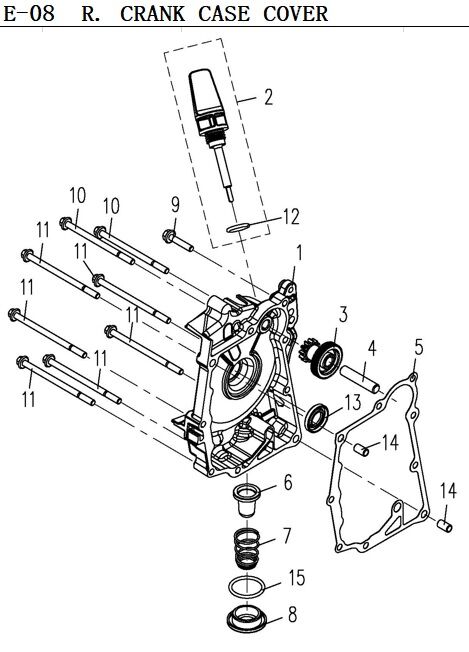 E-08 R. CRANK CASE COVER

2
10
10
9
12
11
11
1
11
11
3
4
5
11
11
13
14
6
14
7
15
8