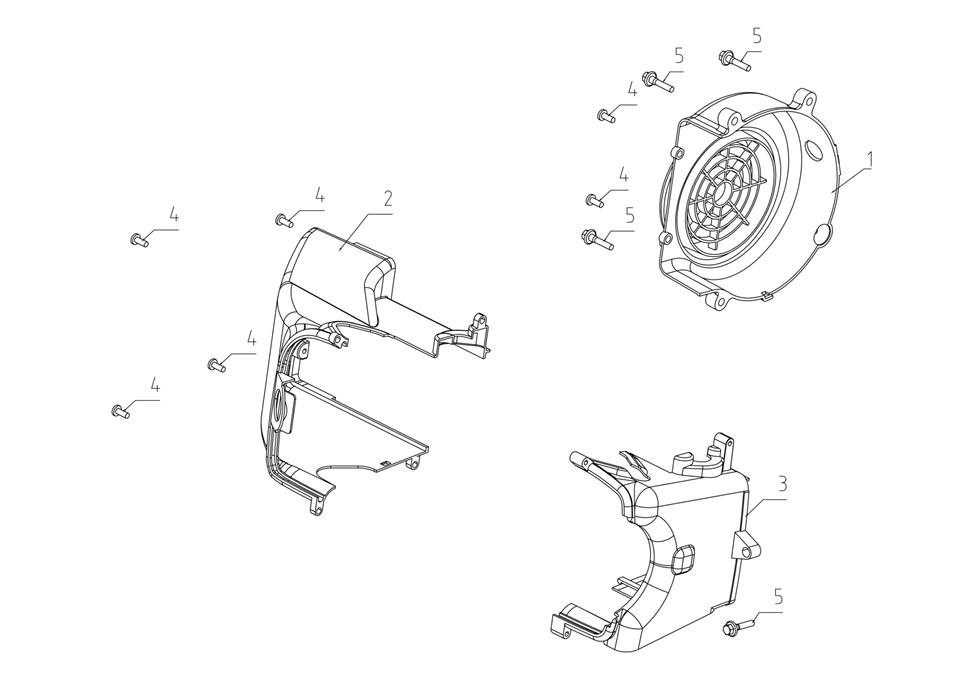 5
5
4
1
4
5
4
4
2
4
4
3
5