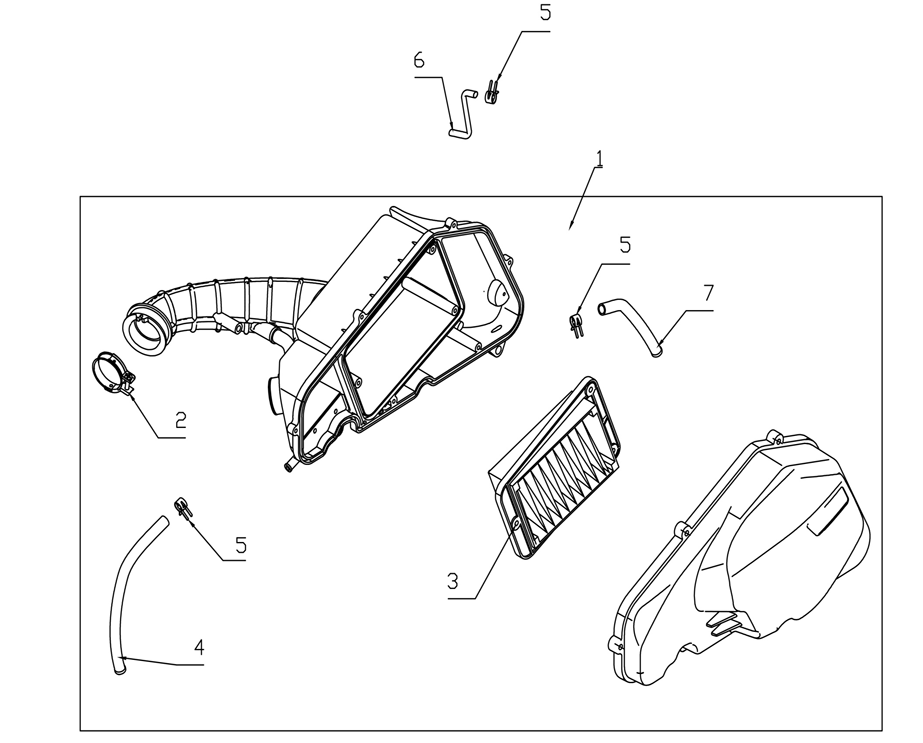 5
6
1
5
7
2
5
3
4