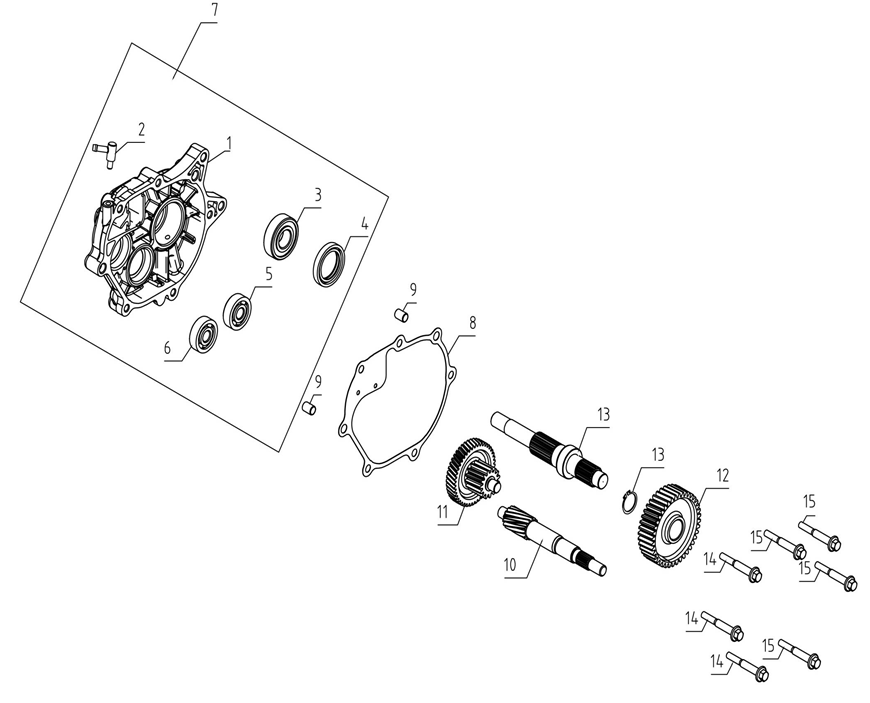 7
2
1
3
4
5
6
9
8
9
13
13
12
11
10
15
15
14
15
14
15
14