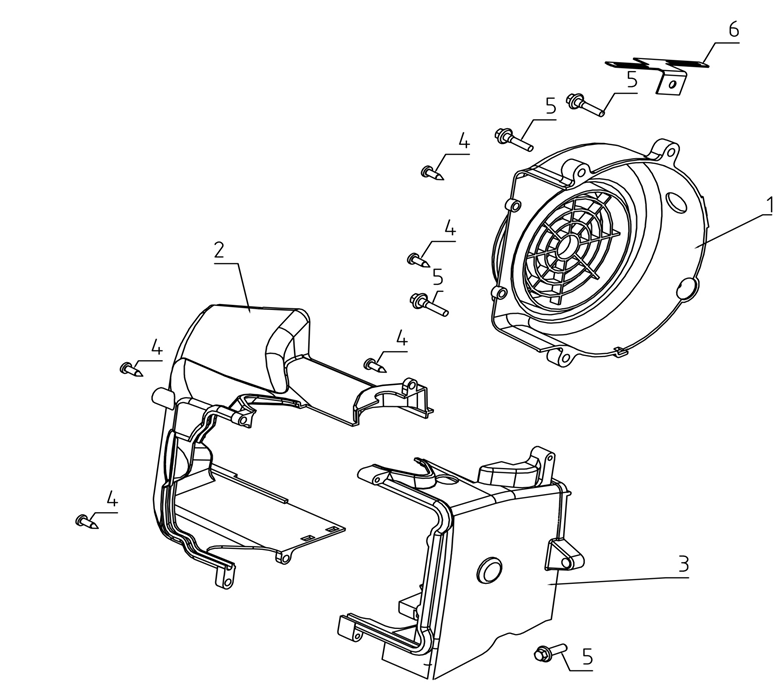 6
5
5
4
1
4
5
2
4
4
4
3
5