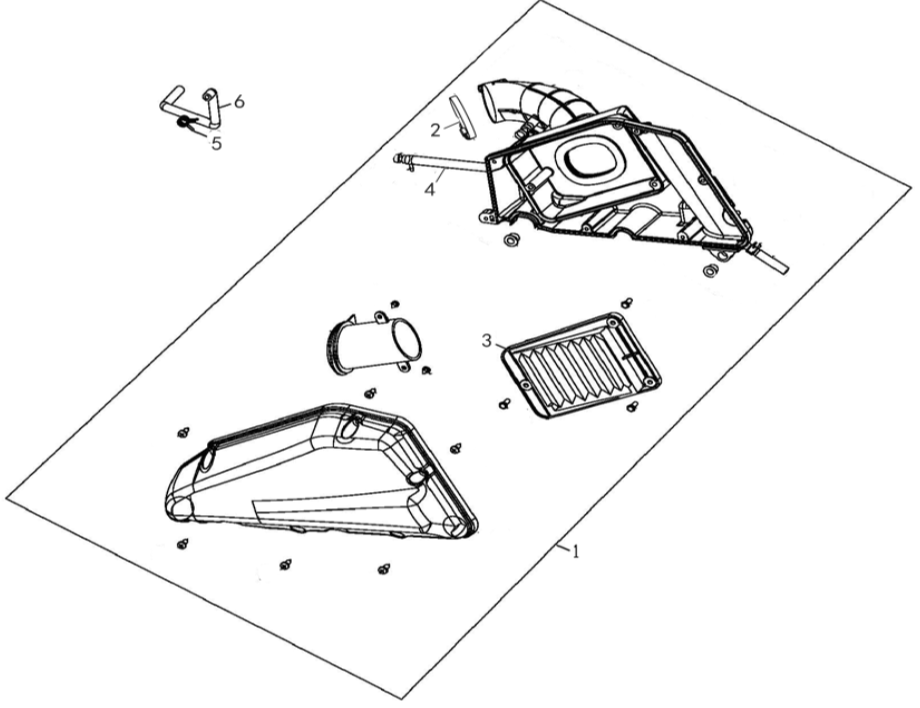 6
5
2
4
3
1