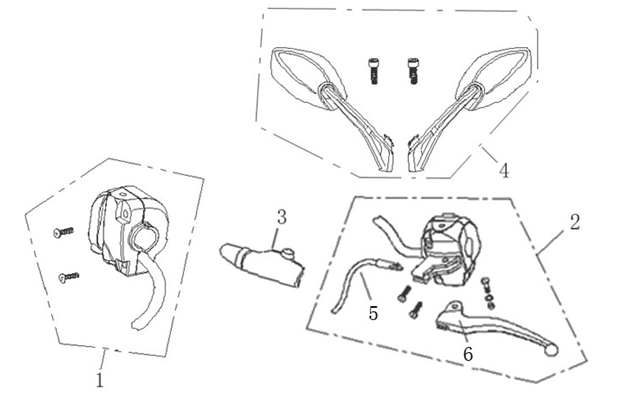 4
3
2
5
6
1