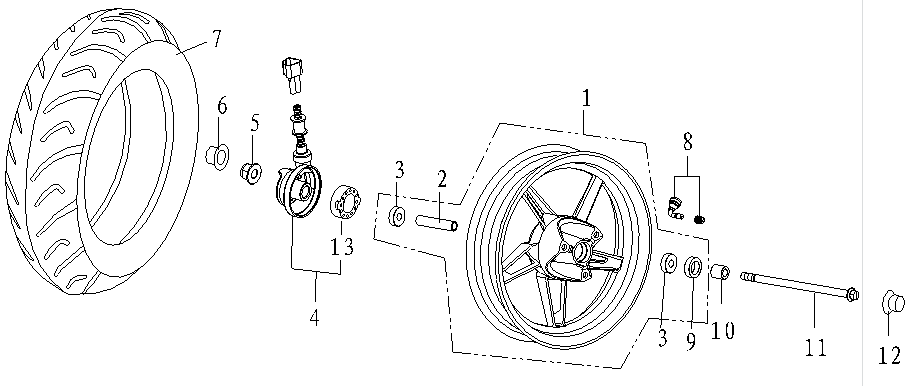 7
6
5
13
4
3
2
1
8
3
9
10
11
12