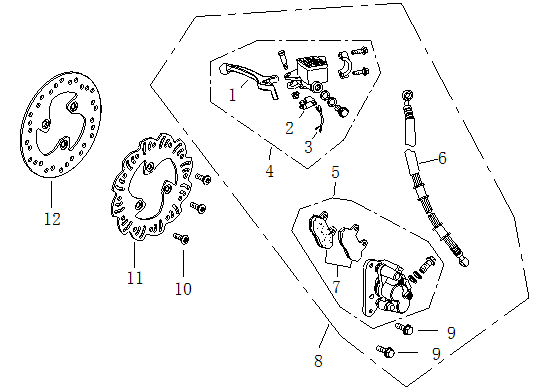 1
2
3
4
5
6
7
8
9
9
10
11
12