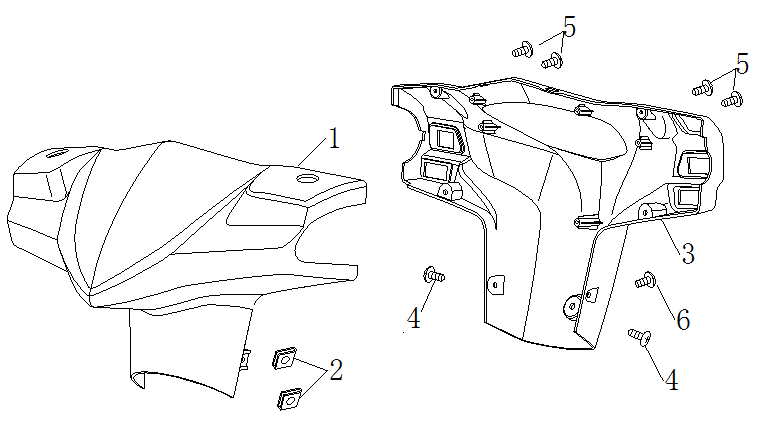 5
5
1
3
4
6
2
4