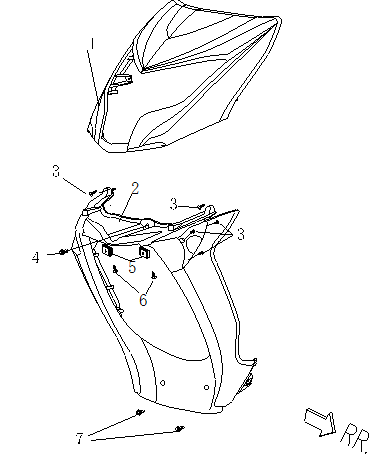 1

3

2

3

3

4

5

6

7

RR.