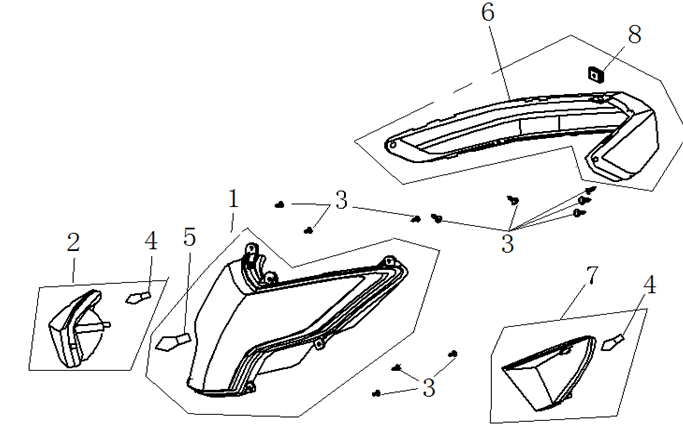 6
8
1
3
3
2
4
5
7
4
3