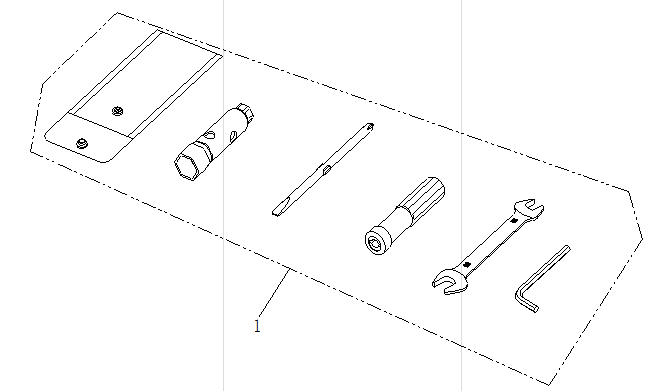 1