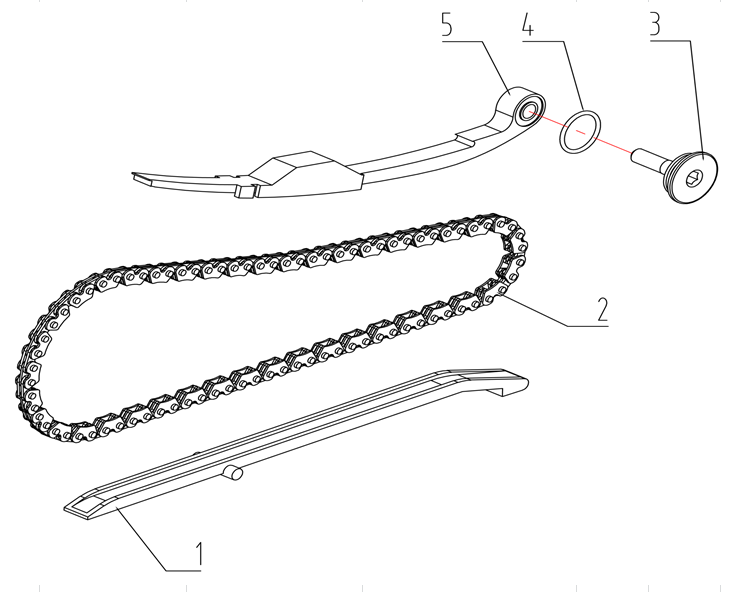 5
4
3
2
1