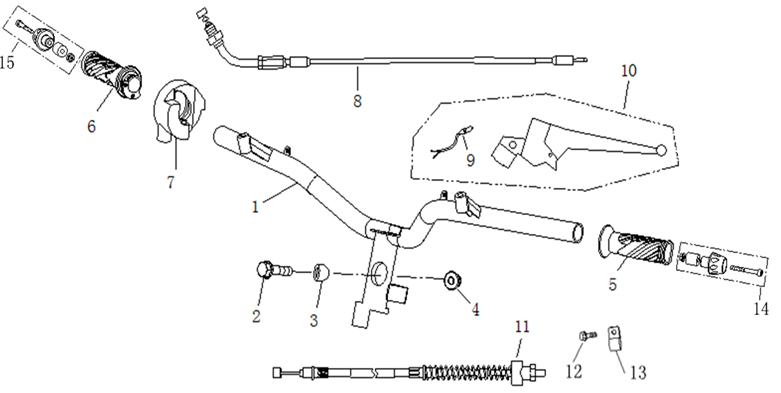 15
6
7
8
10
9
1
2
3
4
5
14
11
12
13