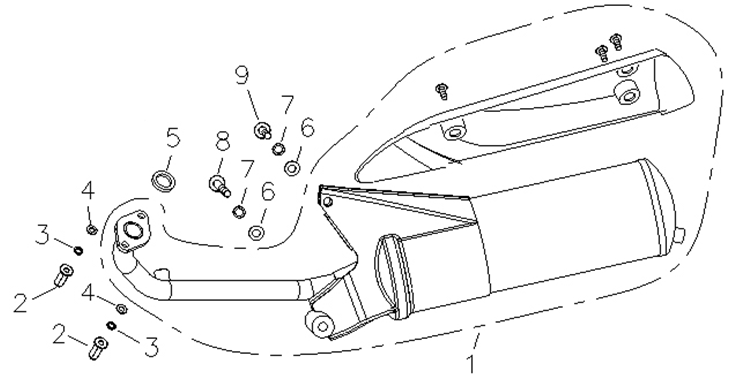 9
7
6
5
8
7
6
4
3
2
4
2
3
1