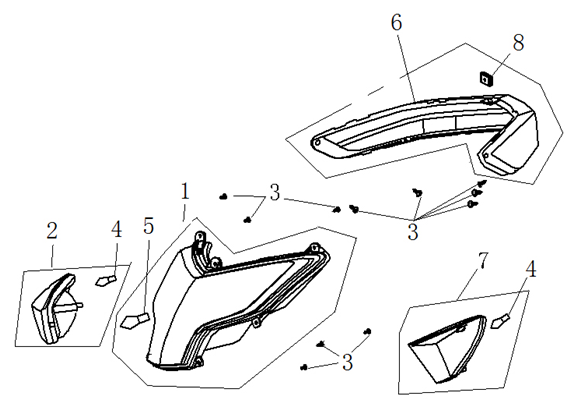 6
8
1
3
3
2
4
5
7
4
3