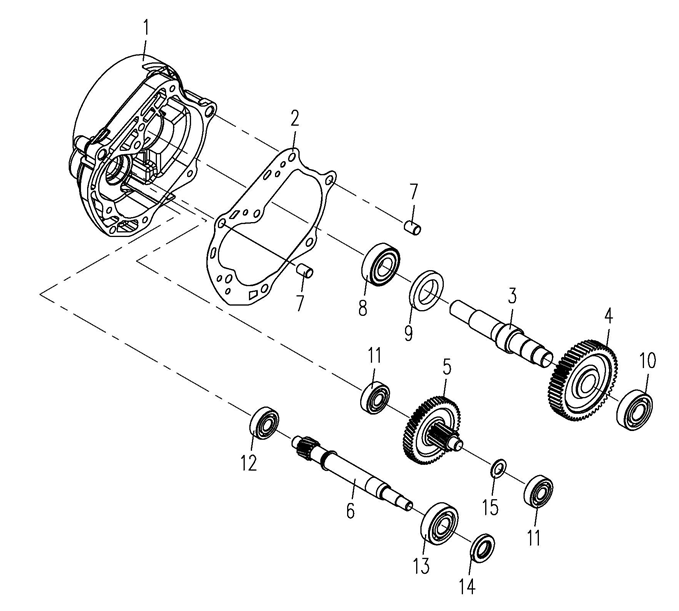 1
2
7
7
8
9
3
4
10
11
5
12
6
15
11
13
14